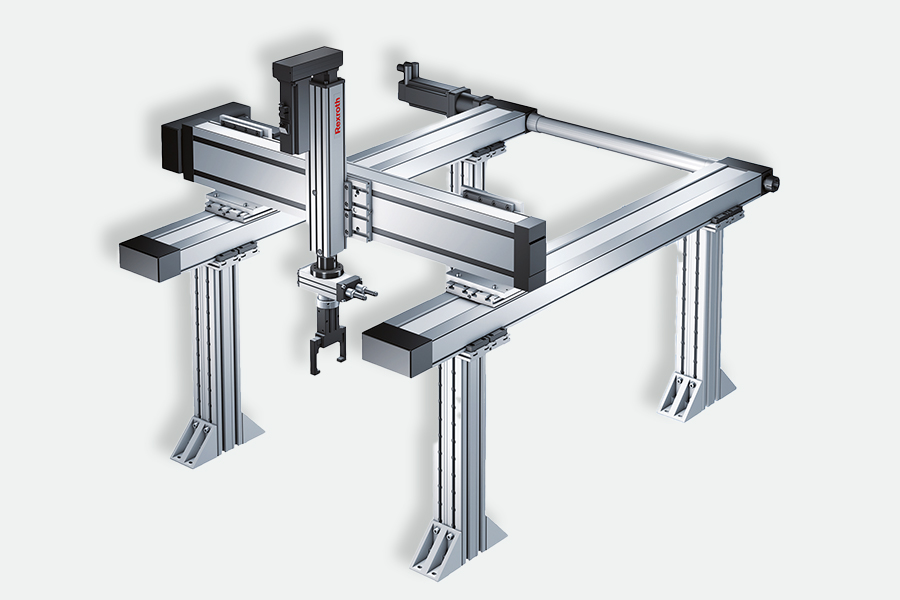 Rexroth